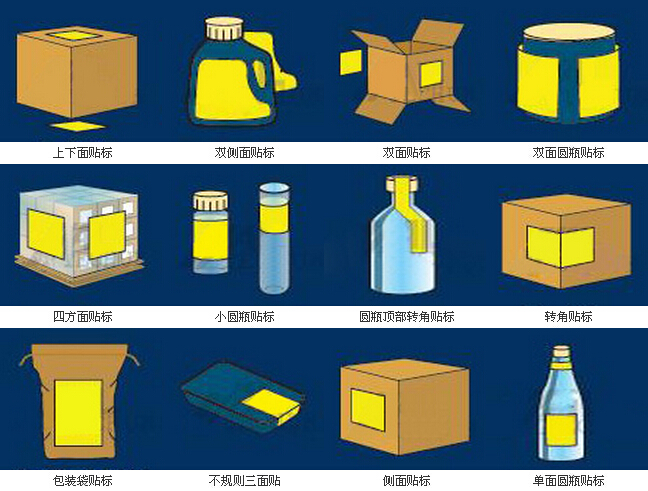 上下面贴标

双侧面贴标

双面贴标

双面圆瓶贴标

四方面贴标

小圆瓶贴标

圆瓶顶部转角贴标

转角贴标

包装袋贴标

不规则三面贴

侧面贴标

单面圆瓶贴标